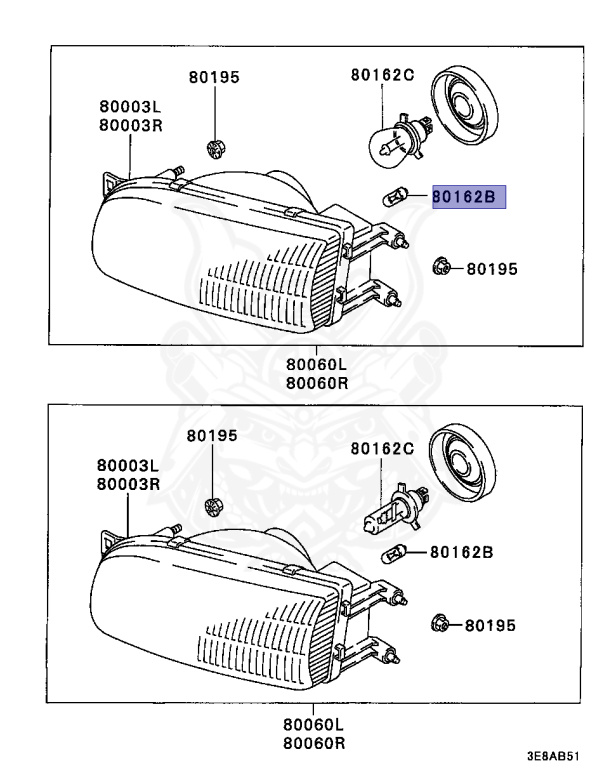 80195
80162C
80003L
80003R
80162B
80195
80060L
80060R

80195
80162C
80003L
80003R
80162B
80195
80060L
80060R

3E8AB51