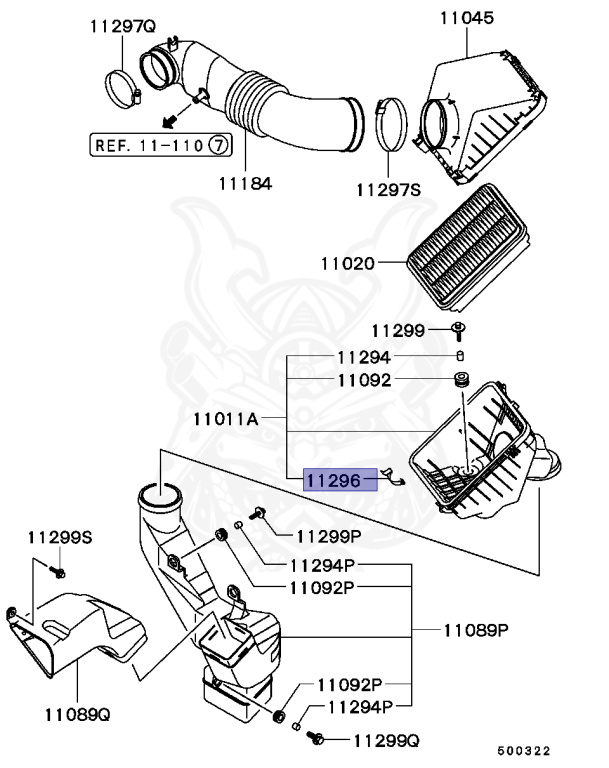 11297Q
11045
REF. 11-110 ⑦
11184
11297S
11020
11299
11294
11092
11011A
11296
11299S
11299P
11294P
11092P
11089P
11092P
11294P
11089Q
11299Q
500322