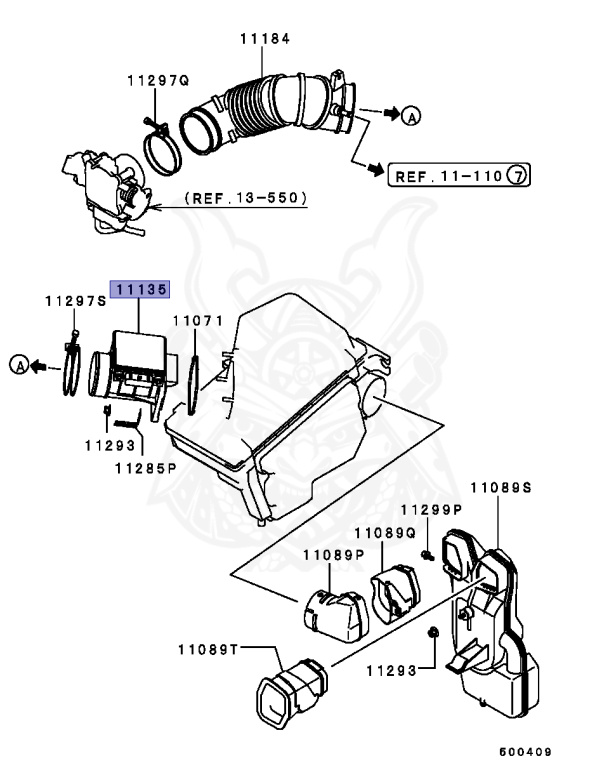 11184

11297Q

A

REF. 11-110 7

(REF. 13-550)

11135

11297S

11071

A

11293

11285P

11089S

11299P

11089Q

11089P

11089T

11293

600409