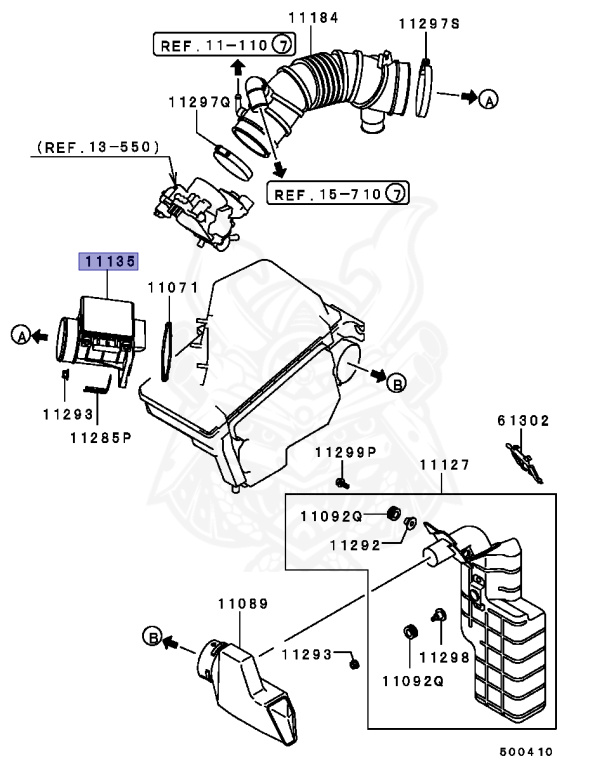 11184
11297S
REF.11-110 7
A
11297Q
(REF.13-550)
REF.15-710 7
11135
11071
A
B
11293
11285P
61302
11299P
11127
11092Q
11292
11089
B
11293
11298
11092Q
500410