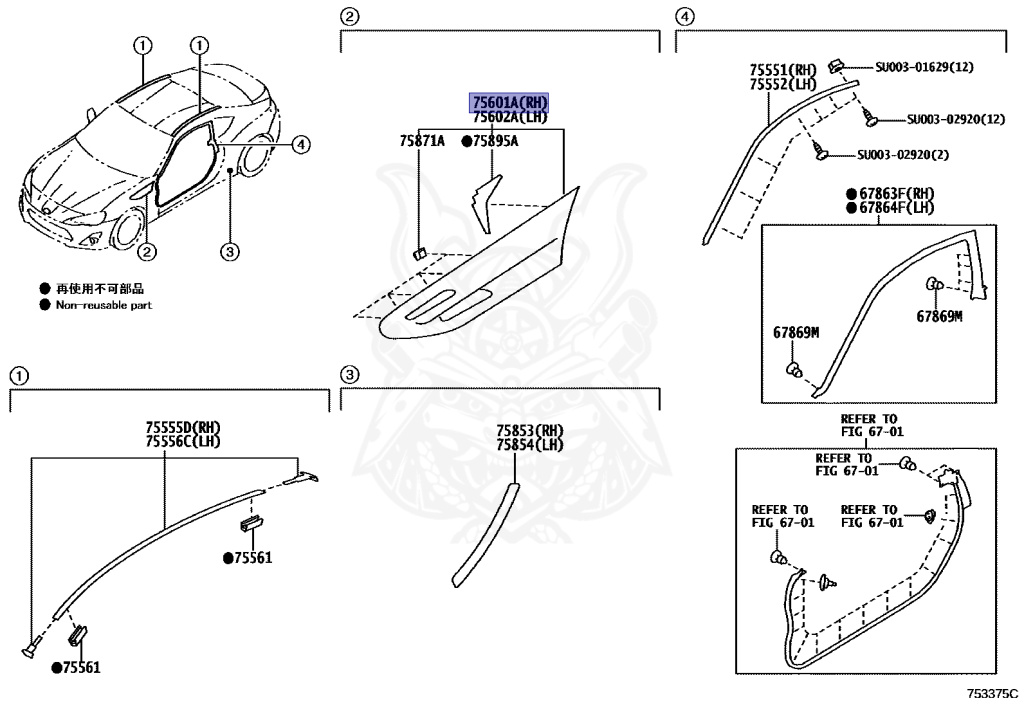 ① ① ④ ② ③

● 再使用不可部品
● Non-reusable part

②

75601A(RH)
75602A(LH)
75871A ●75895A

④

75551(RH)
75552(LH)
SU003-01629(12)
SU003-02920(12)
SU003-02920(2)

●67863F(RH)
●67864F(LH)
67869M
67869M

①

75555D(RH)
75556C(LH)
●75561
●75561

③

75853(RH)
75854(LH)

REFER TO FIG 67-01
REFER TO FIG 67-01
REFER TO FIG 67-01
REFER TO FIG 67-01

753375C