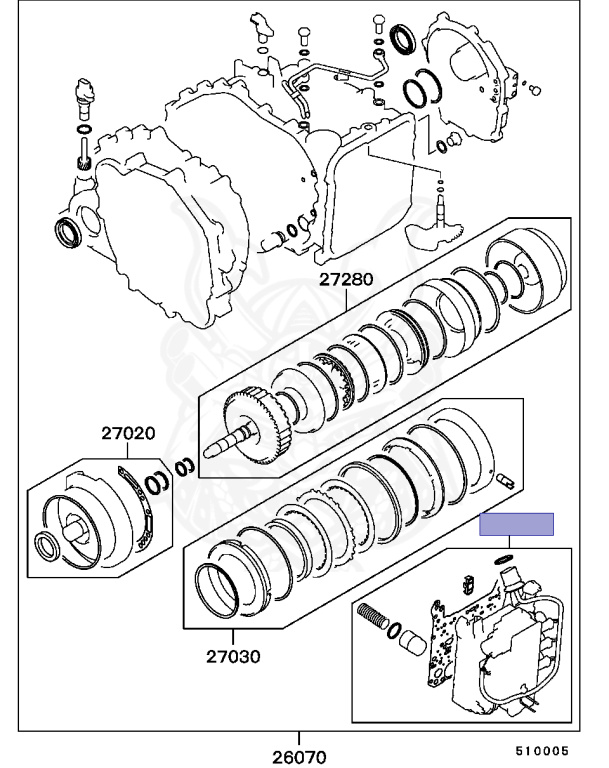 27280

27020

27030

26070

510005