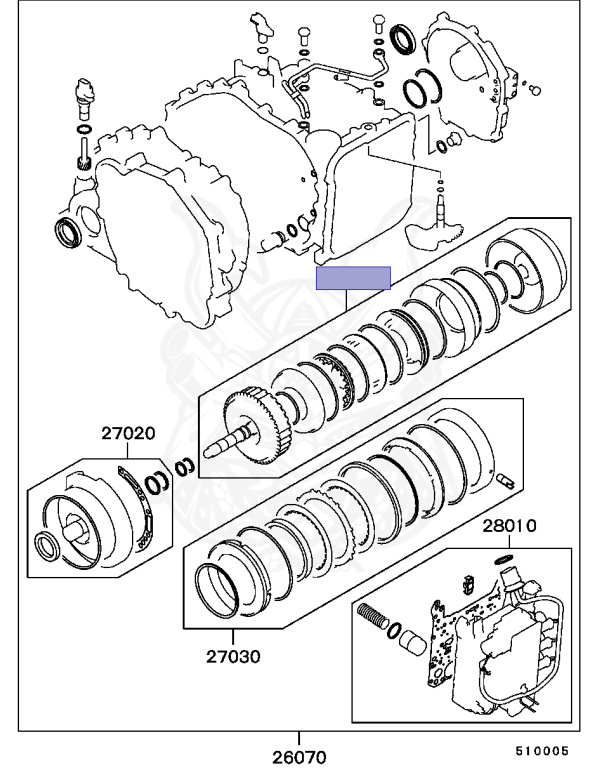 27020

28010

27030

26070

510005