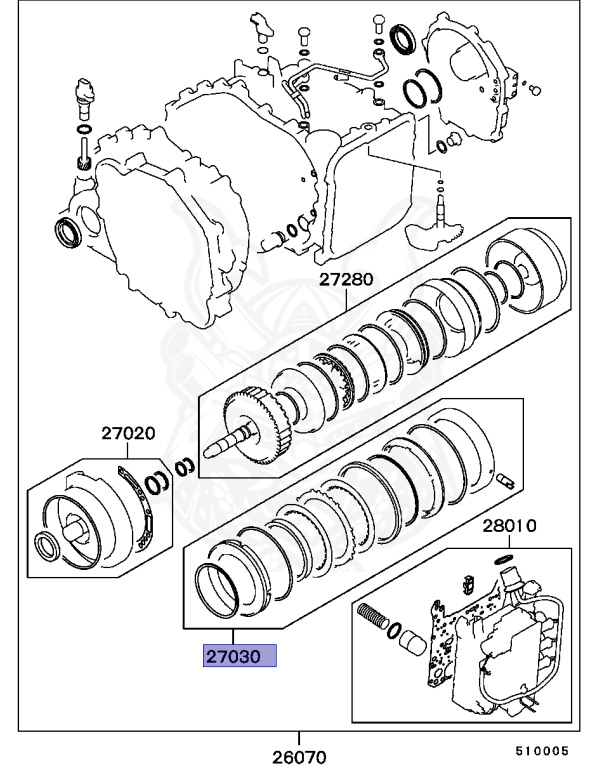 27280

27020

28010

27030

26070

510005