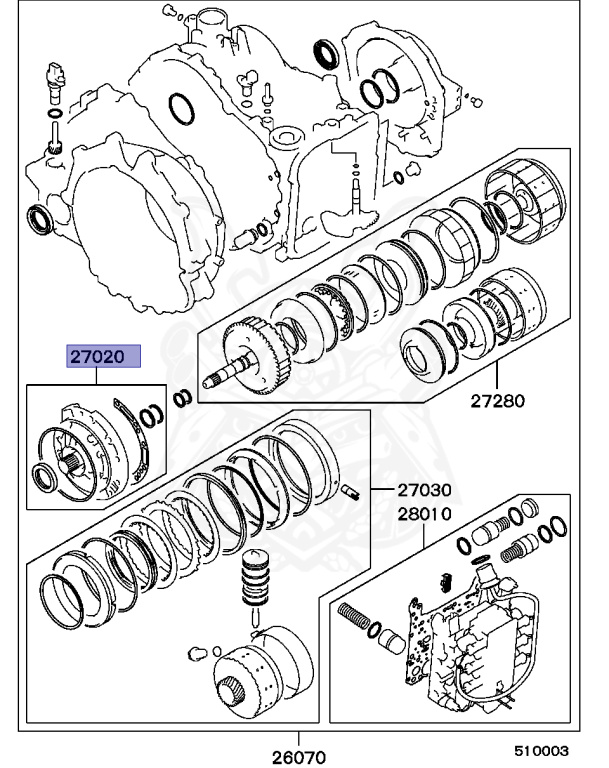 27020

27280

27030

28010

26070

510003