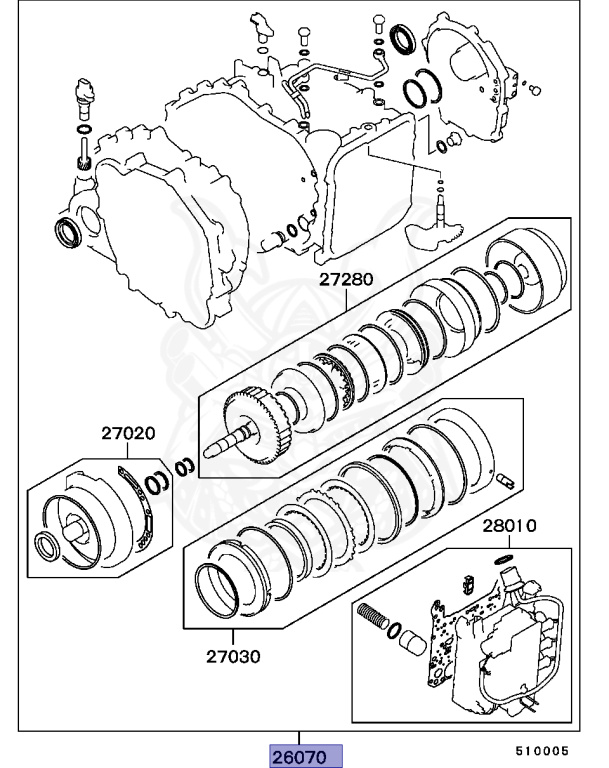 27280

27020

28010

27030

26070

510005