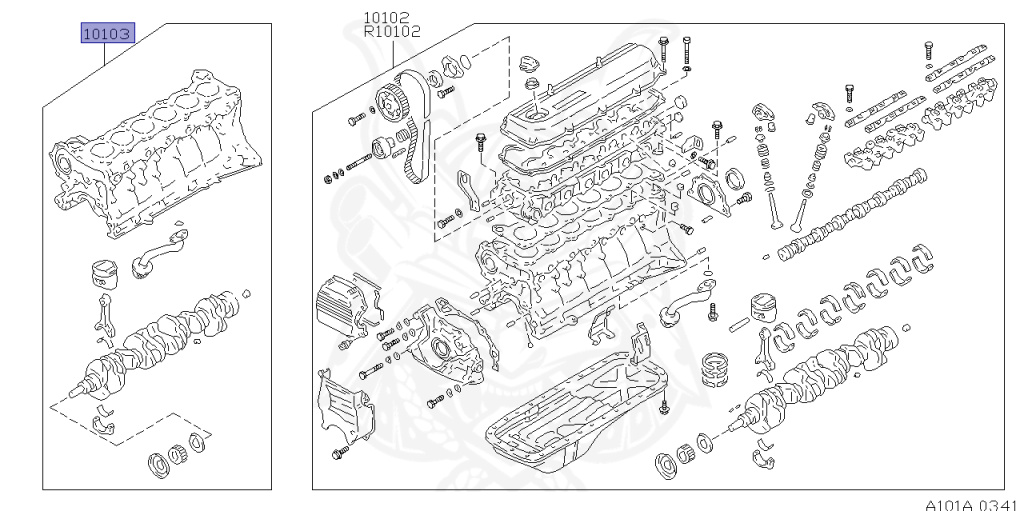 10103

10102
R10102

A101A 0341