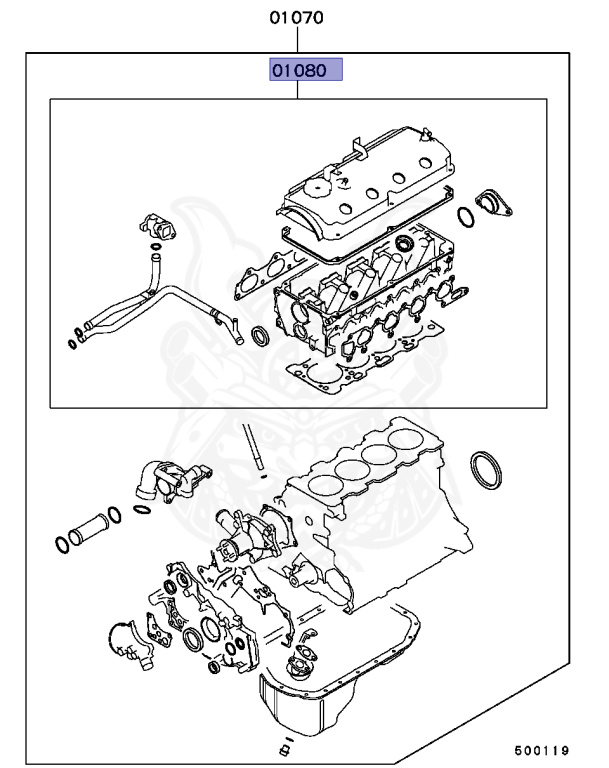 01070

01080

500119