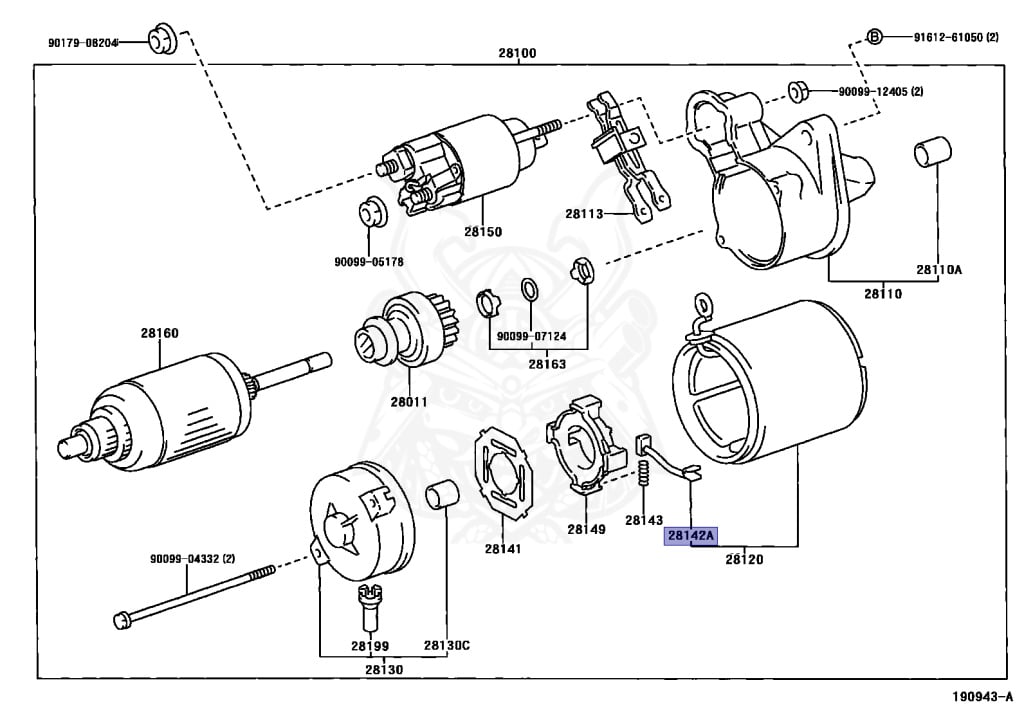 90179-08204

28100

B 91612-61050 (2)

90099-12405 (2)

28150

28113

90099-05178

28110A

28110

28160

90099-07124

28163

28011

28141

28149

28143

28142A

28120

90099-04332 (2)

28199

28130C

28130

190943-A