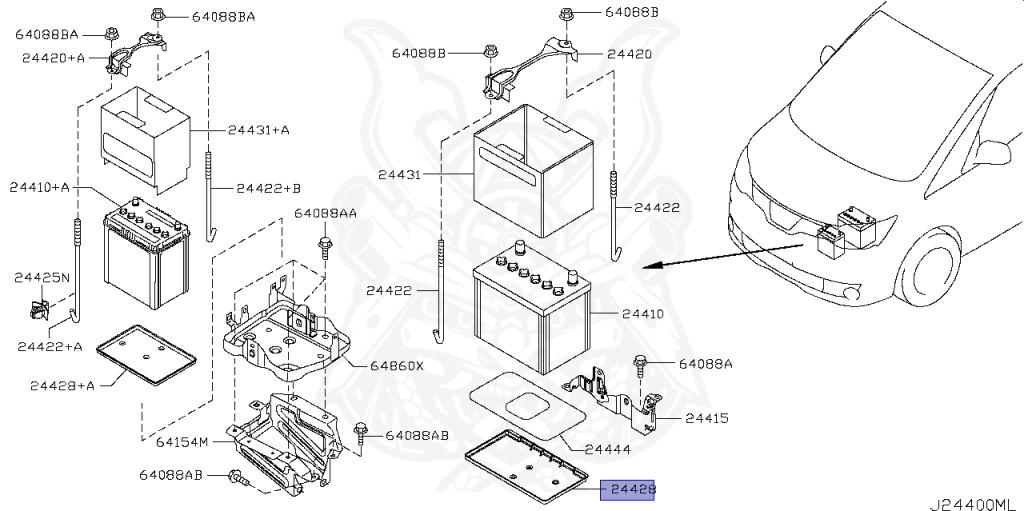 64088BA
64088BA
24420+A
24431+A
24410+A
24422+B
64088AA
24425N
24422+A
24428+A
64860X
64154M
64088AB
64088AB
64088B
64088B
24420
24431
24422
24422
24410
64088A
24415
24444
24428
J24400ML