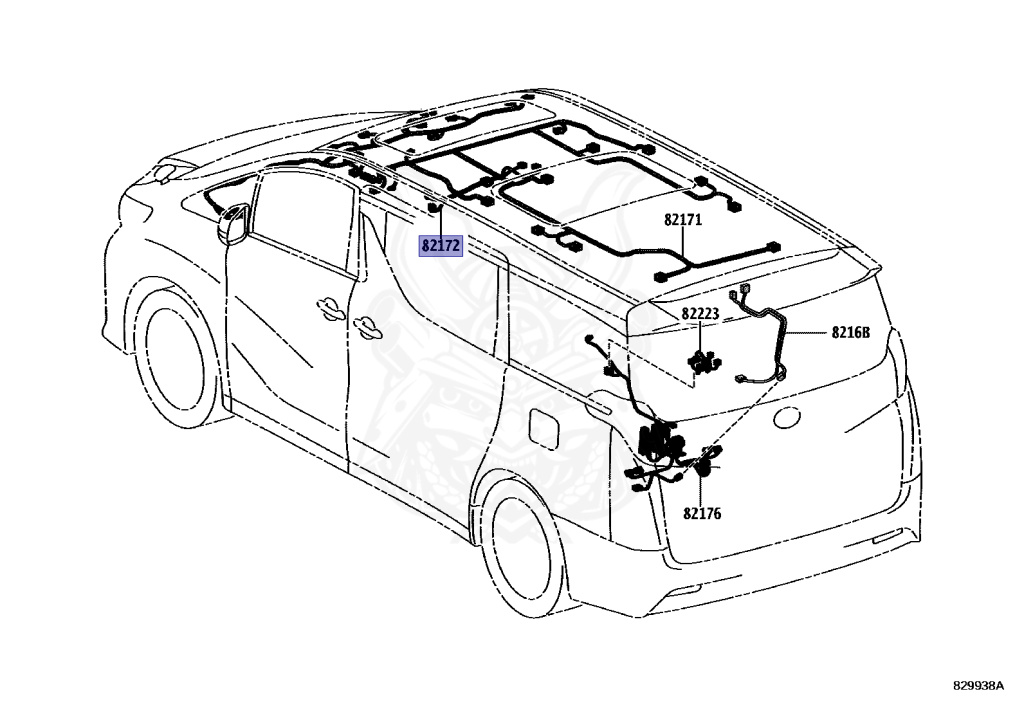 82172
82171
82223
8216B
82176
829938A