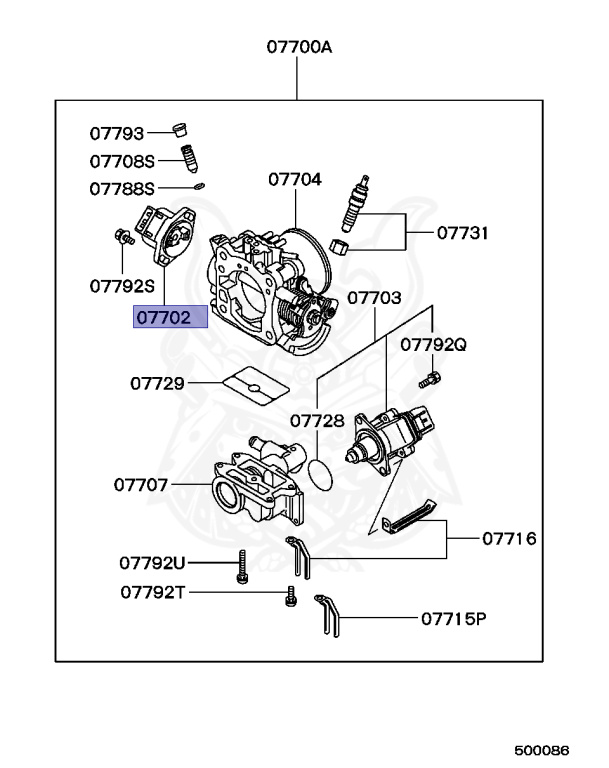 07700A

07793
07708S
07788S
07704
07731
07792S
07702
07703
07792Q
07729
07728
07707
07716
07792U
07792T
07715P

500086