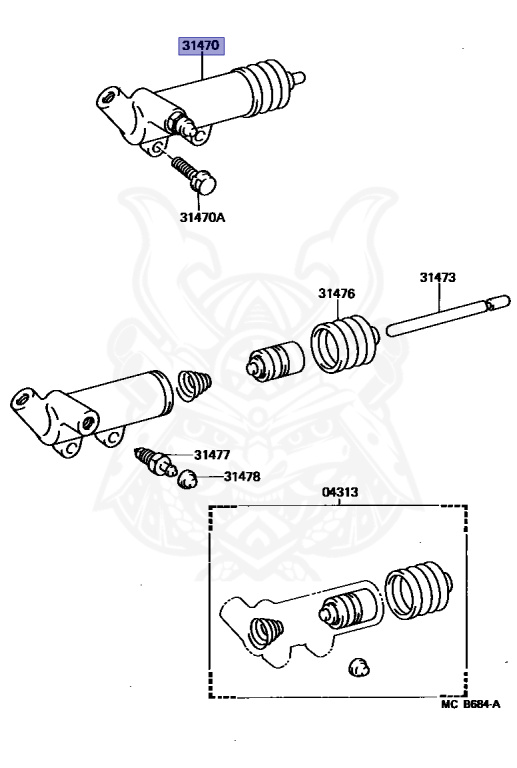 31470

31470A

31476

31473

31477

31478

04313

MC B684-A