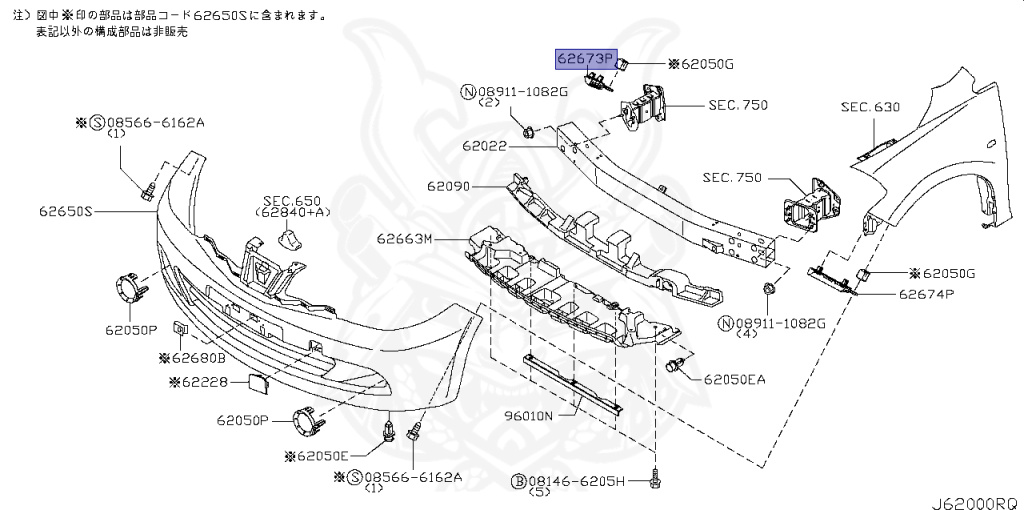 注）図中※印の部品は部品コード62650Sに含まれます。
表記以外の構成部品は非販売

62673P
※62050G
Ⓝ08911-1082G
(2)
SEC.750
SEC.630
※Ⓢ08566-6162A
(1)
62022
62090
SEC.750
62650S
SEC.650
(62840+A)
62663M
※62050G
62674P
62050P
Ⓝ08911-1082G
(4)
※62680B
※62228
62050EA
62050P
96010N
※62050E
※Ⓢ08566-6162A
(1)
Ⓑ08146-6205H
(5)
J62000RQ