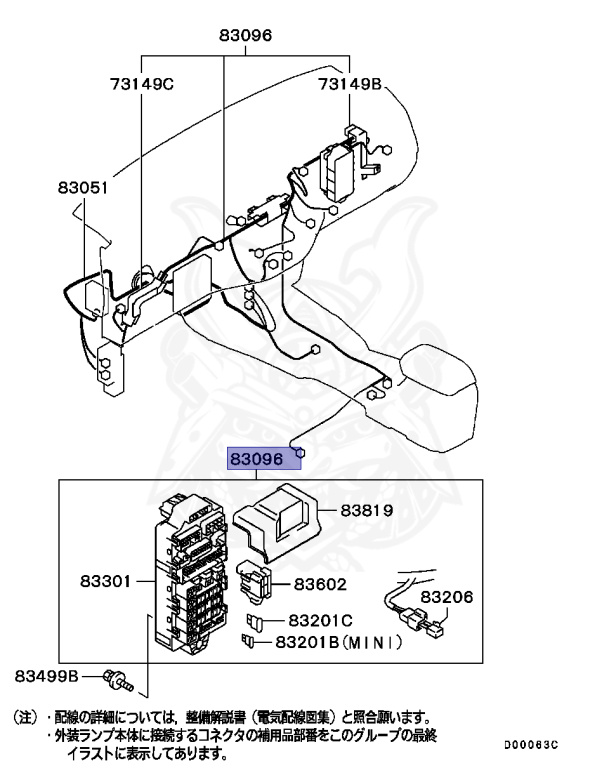 83096

73149C

73149B

83051

83096

83819

83301

83602

83206

83201C

83201B(MINI)

83499B

(注)・配線の詳細については，整備解説書（電気配線図集）と照合願います。
・外装ランプ本体に接続するコネクタの補用品部番をこのグループの最終イラストに表示してあります。

D00063C