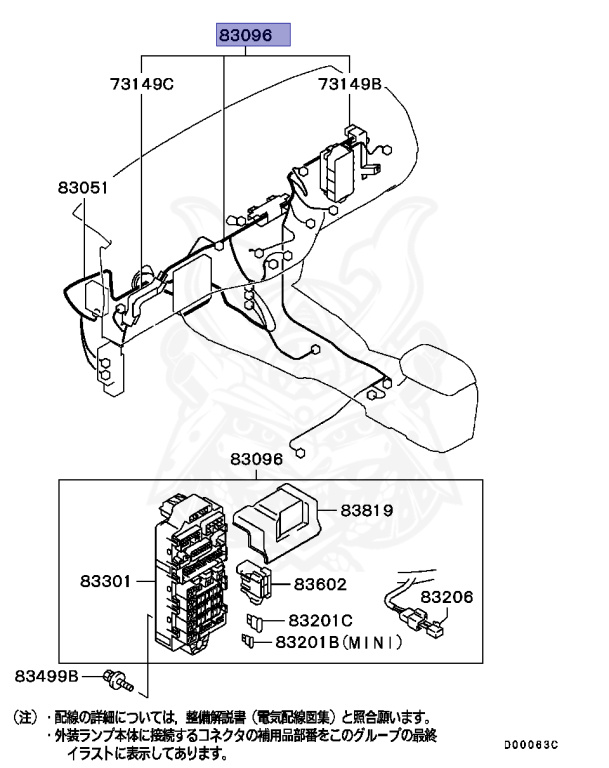 83096

73149C

73149B

83051

83096

83819

83301

83602

83206

83201C

83201B(MINI)

83499B

(注)・配線の詳細については，整備解説書（電気配線図集）と照合願います。
・外装ランプ本体に接続するコネクタの補用品部番をこのグループの最終イラストに表示してあります。

D00063C