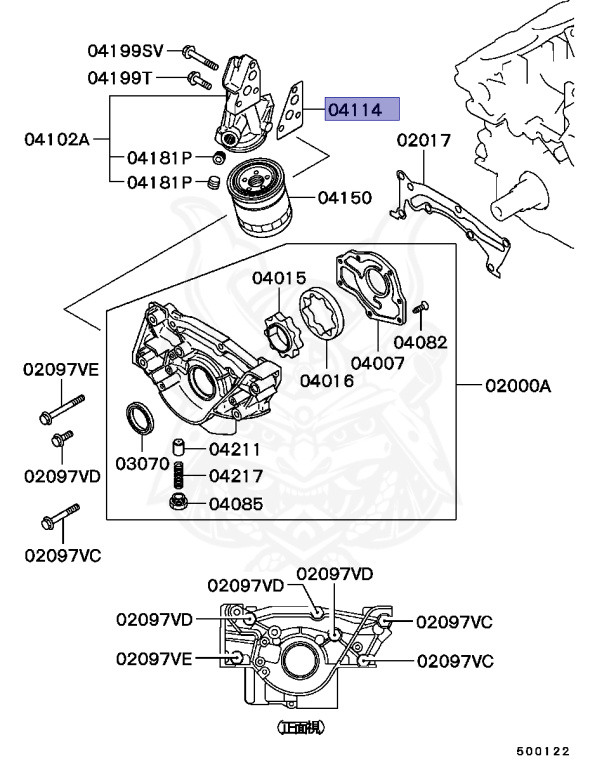 04199SV
04199T
04114
04102A
04181P
04181P
02017
04150
04015
04082
04007
04016
02000A
02097VE
02097VD
03070
04211
04217
04085
02097VC
02097VD
02097VD
02097VD
02097VC
02097VE
02097VC
(正面視)
500122