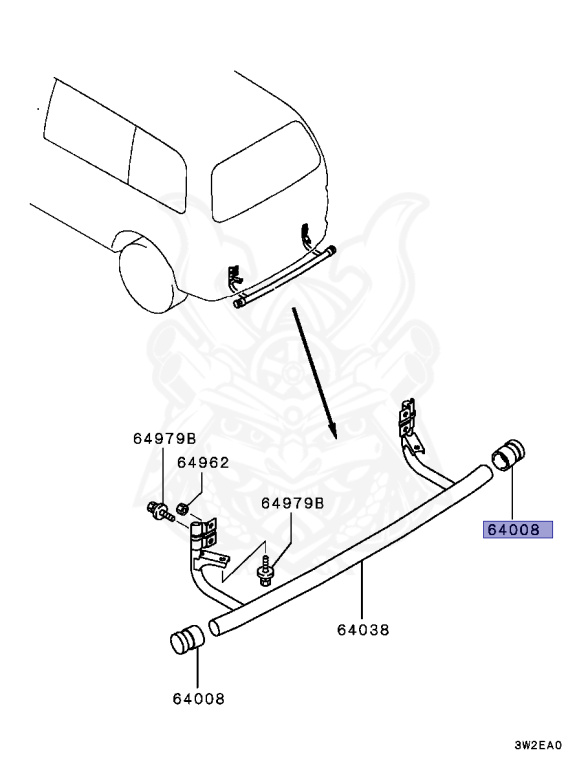 64979B
64962
64979B
64008
64038
64008
3W2EA0