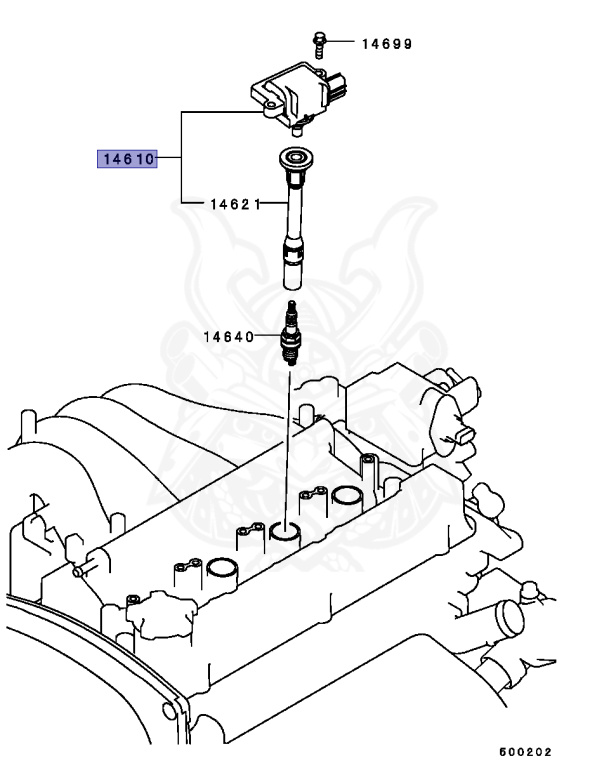 14699

14610

14621

14640

600202