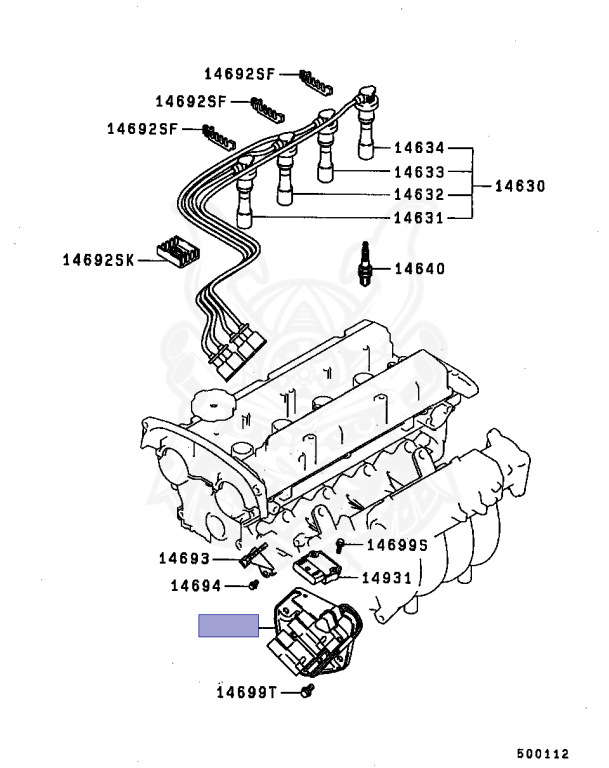 14692SF
14692SF
14692SF
14634
14633
14632
14631
14630
14692SK
14640
14699S
14693
14931
14694
14699T
500112