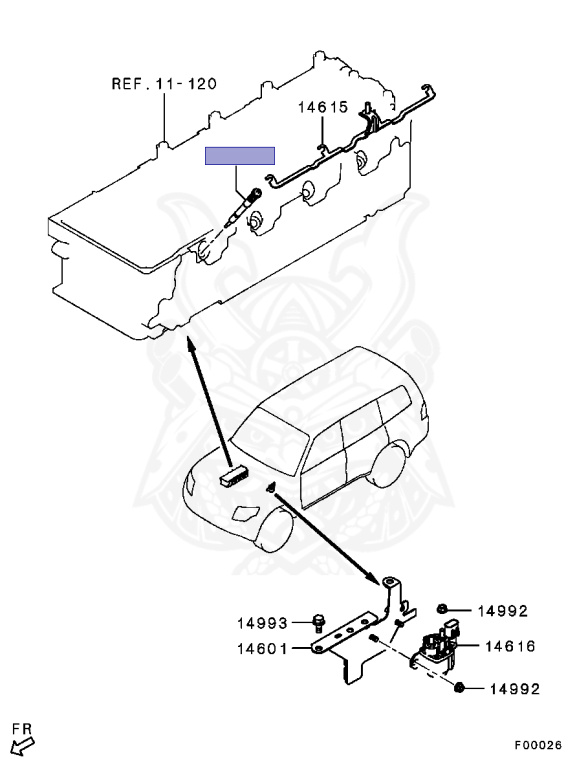 REF. 11-120
14615
14993
14601
14992
14616
14992
FR
F00026