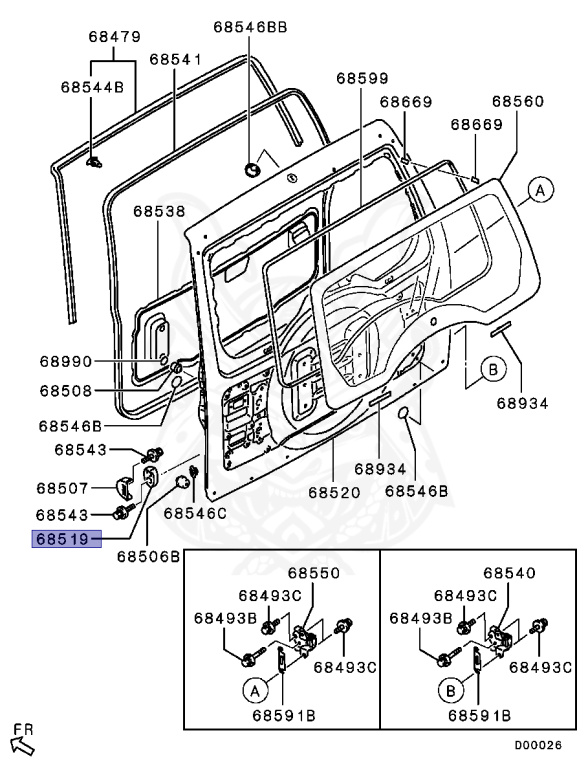 68479
68544B
68541
68546BB
68599
68669
68669
68560
A
68538
68990
68508
68546B
68543
68507
68543
68519
68506B
68546C
68520
68934
68546B
B
68934
68550
68493C
68493B
68493C
A
68591B
68540
68493C
68493B
68493C
B
68591B
FR
D00026