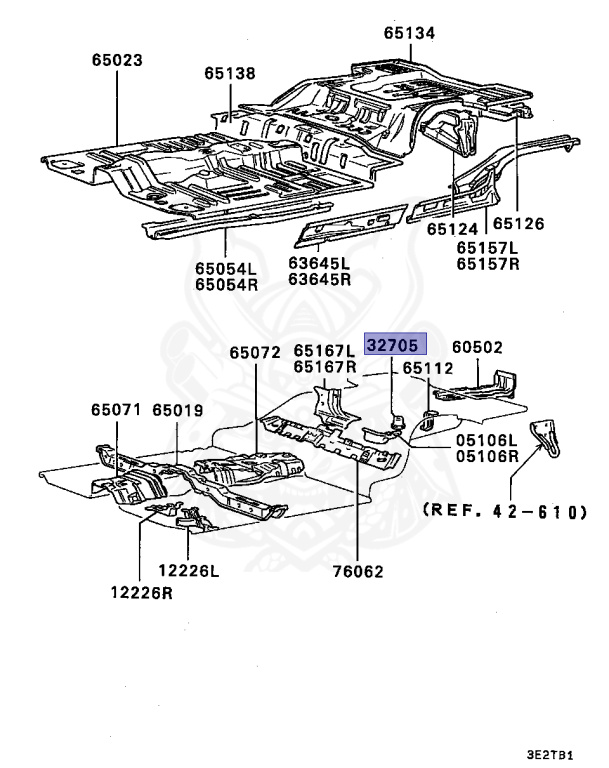 65134
65023
65138
65124
65126
65157L
65157R
65054L
65054R
63645L
63645R
32705
60502
65072
65167L
65167R
65112
65071
65019
05106L
05106R
(REF. 42-610)
12226L
12226R
76062
3E2TB1