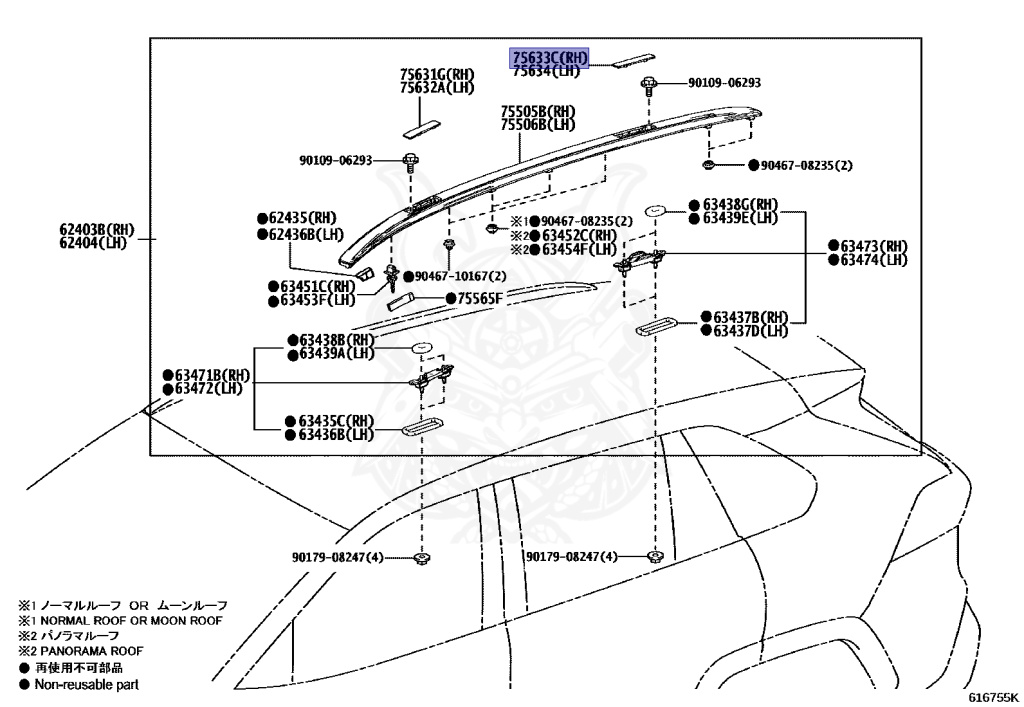 75633C(RH)
75634(LH)

75631G(RH)
75632A(LH)

90109-06293

75505B(RH)
75506B(LH)

90109-06293

●90467-08235(2)

62403B(RH)
62404(LH)

●62435(RH)
●62436B(LH)

※1●90467-08235(2)
※2●63452C(RH)
※2●63454F(LH)

●63438G(RH)
●63439E(LH)

●63473(RH)
●63474(LH)

●90467-10167(2)

●63451C(RH)
●63453F(LH)

●75565F

●63437B(RH)
●63437D(LH)

●63438B(RH)
●63439A(LH)

●63471B(RH)
●63472(LH)

●63435C(RH)
●63436B(LH)

90179-08247(4)

90179-08247(4)

※1 ノーマルルーフ OR ムーンルーフ
※1 NORMAL ROOF OR MOON ROOF
※2 パノラマルーフ
※2 PANORAMA ROOF
● 再使用不可部品
● Non-reusable part

616755K