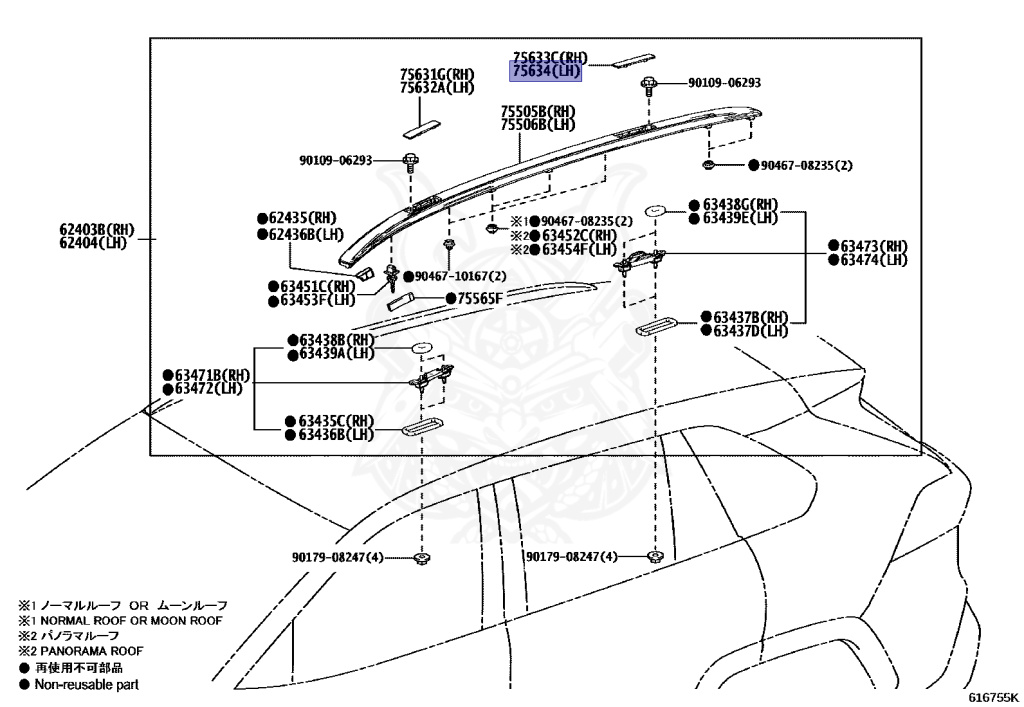 75633C(RH)
75634(LH)

75631G(RH)
75632A(LH)

90109-06293

75505B(RH)
75506B(LH)

90109-06293

●90467-08235(2)

62403B(RH)
62404(LH)

●62435(RH)
●62436B(LH)

※1●90467-08235(2)
※2●63452C(RH)
※2●63454F(LH)

●63438G(RH)
●63439E(LH)

●63473(RH)
●63474(LH)

●90467-10167(2)

●63451C(RH)
●63453F(LH)

●75565F

●63437B(RH)
●63437D(LH)

●63438B(RH)
●63439A(LH)

●63471B(RH)
●63472(LH)

●63435C(RH)
●63436B(LH)

90179-08247(4)

90179-08247(4)

※1 ノーマルルーフ OR ムーンルーフ
※1 NORMAL ROOF OR MOON ROOF
※2 パノラマルーフ
※2 PANORAMA ROOF
● 再使用不可部品
● Non-reusable part

616755K