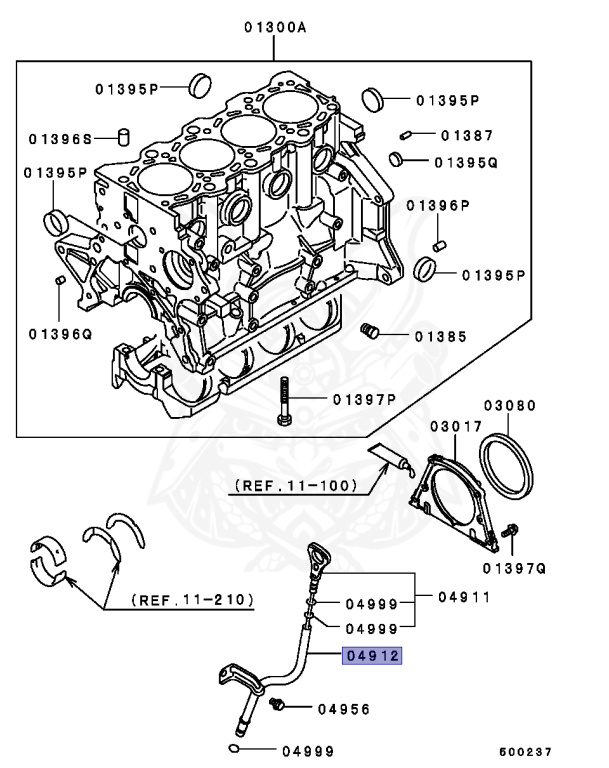 01300A

01395P

01395P

01396S

01387

01395Q

01395P

01396P

01395P

01396Q

01385

01397P

03080

03017

(REF.11-100)

01397Q

(REF.11-210)

04999

04911

04999

04912

04956

04999

600237