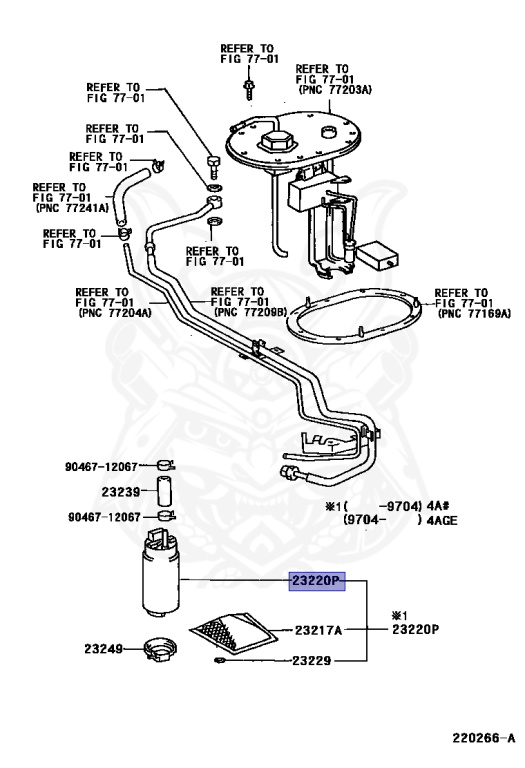 REFER TO
FIG 77-01

REFER TO
FIG 77-01
(PNC 77203A)

REFER TO
FIG 77-01

REFER TO
FIG 77-01

REFER TO
FIG 77-01

REFER TO
FIG 77-01
(PNC 77241A)

REFER TO
FIG 77-01

REFER TO
FIG 77-01

REFER TO
FIG 77-01
(PNC 77204A)

REFER TO
FIG 77-01
(PNC 77209B)

REFER TO
FIG 77-01
(PNC 77169A)

90467-12067

23239

90467-12067

※1(     -9704) 4A#
(9704-     ) 4AGE

23220P

※1
23220P

23217A

23249

23229

220266-A