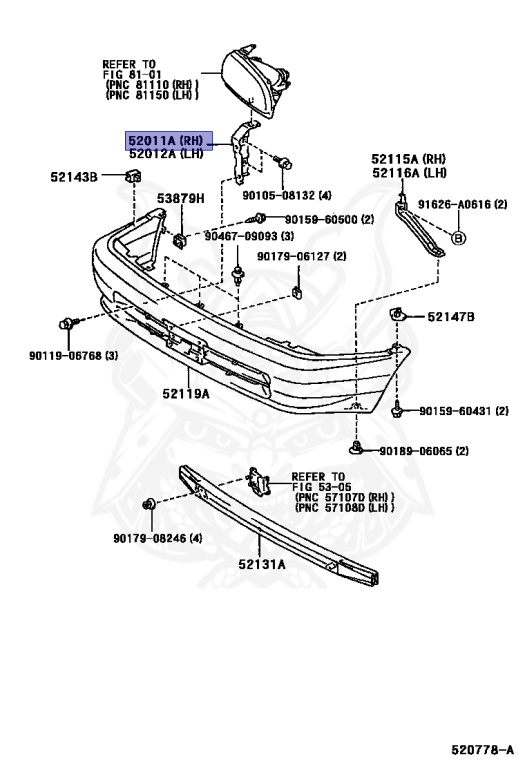 REFER TO
FIG 81-01
(PNC 81110 (RH))
(PNC 81150 (LH))

52011A (RH)
52012A (LH)

52143B

53879H

90105-08132 (4)

52115A (RH)
52116A (LH)

91626-A0616 (2)

B

90159-60500 (2)

90467-09093 (3)

90179-06127 (2)

52147B

90119-06768 (3)

52119A

90159-60431 (2)

90189-06065 (2)

REFER TO
FIG 53-05
(PNC 57107D (RH))
(PNC 57108D (LH))

90179-08246 (4)

52131A

520778-A