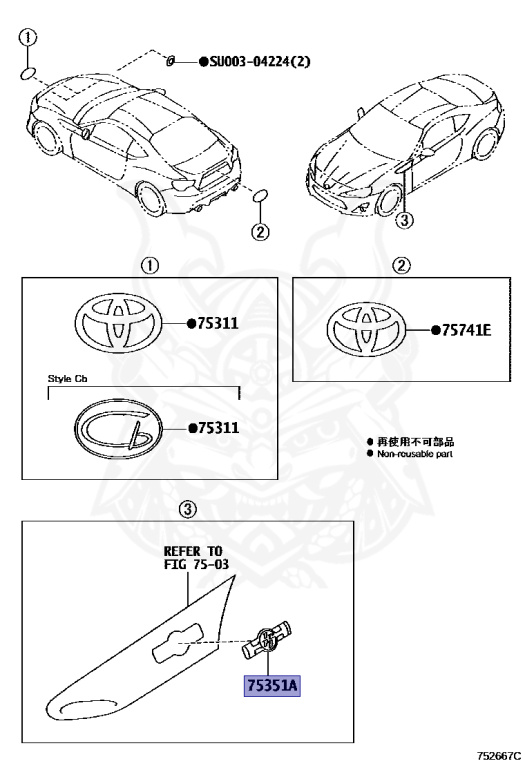 ①
●SU003-04224(2)
②
③

①
●75311
Style Cb
●75311

②
●75741E

● 再使用不可部品
● Non-reusable part

③
REFER TO
FIG 75-03
75351A

752667C