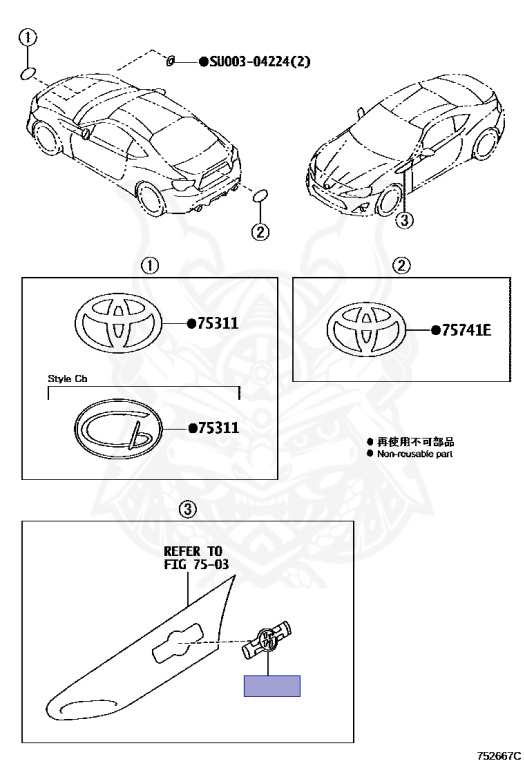 ①

●SU003-04224(2)

②

③

①

●75311

Style Cb

●75311

②

●75741E

● 再使用不可部品
● Non-reusable part

③

REFER TO
FIG 75-03

752667C