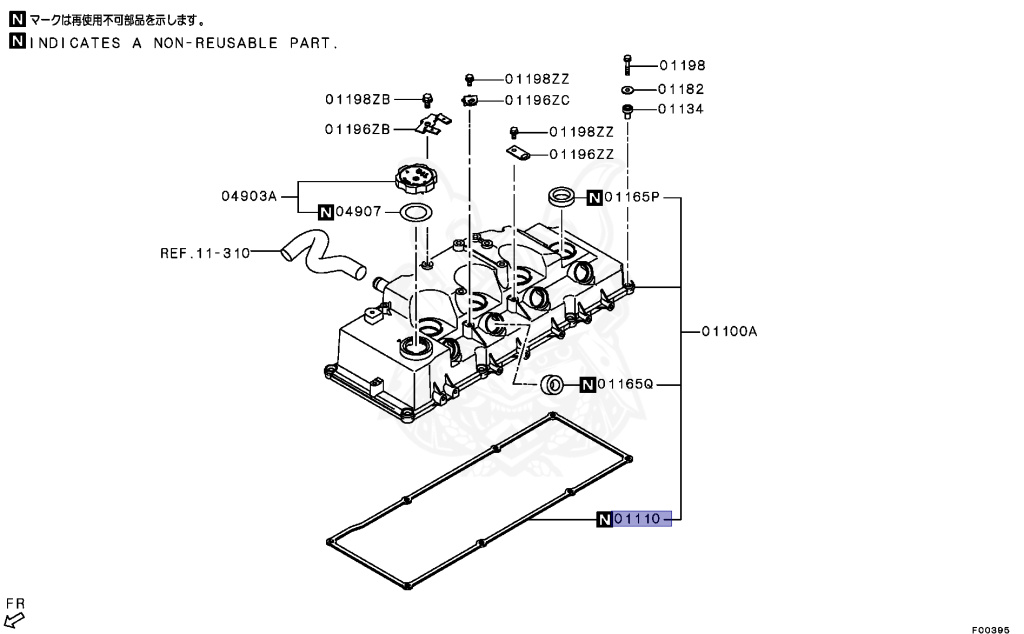 N マークは再使用不可部品を示します。
N INDICATES A NON-REUSABLE PART.

01198
01182
01134
01198ZZ
01196ZC
01198ZB
01196ZB
01198ZZ
01196ZZ
04903A
N 04907
N 01165P
REF.11-310
01100A
N 01165Q
N 01110

FR

F00395