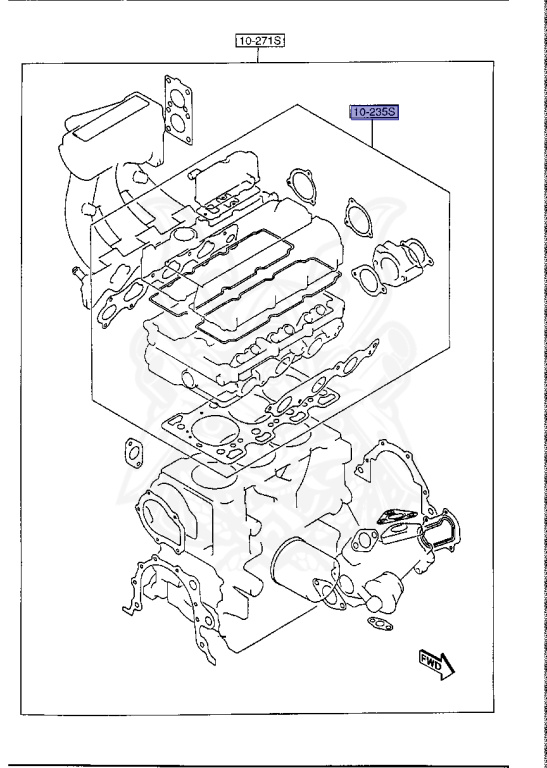 10-271S

10-235S

FWD