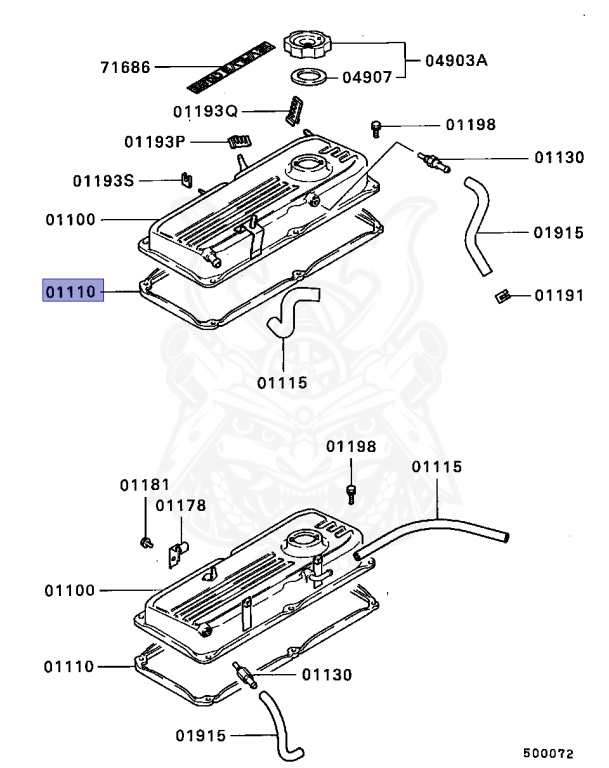 71686
04903A
04907
01193Q
01198
01193P
01130
01193S
01100
01915
01110
01191
01115
01198
01115
01181
01178
01100
01110
01130
01915
500072