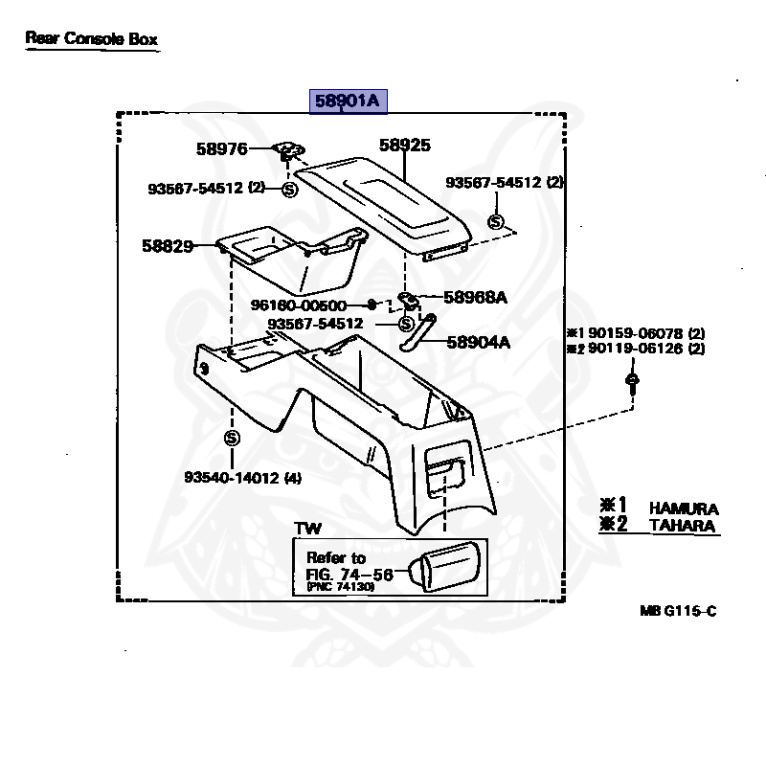 Rear Console Box

58901A

58976

58925

93567-54512 (2)

93567-54512 (2)

58829

96160-00600

58968A

93567-54512

58904A

※1 90159-06078 (2)
※2 90119-06126 (2)

93540-14012 (4)

TW

Refer to
FIG. 74-56
(PNC 74130)

※1 HAMURA
※2 TAHARA

MB G115-C