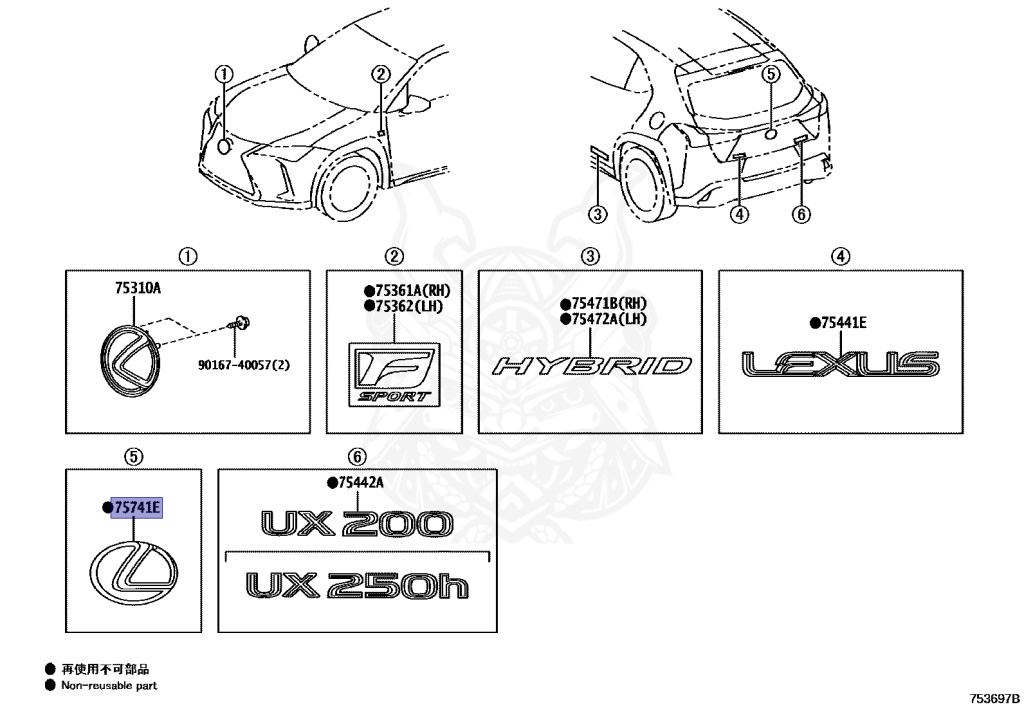 ①
②
⑤
③
④
⑥

①
75310A
90167-40057(2)

②
●75361A(RH)
●75362(LH)
F
SPORT

③
●75471B(RH)
●75472A(LH)
HYBRID

④
●75441E
LEXUS

⑤
●75741E

⑥
●75442A
UX 200
UX 250h

● 再使用不可部品
● Non-reusable part

753697B