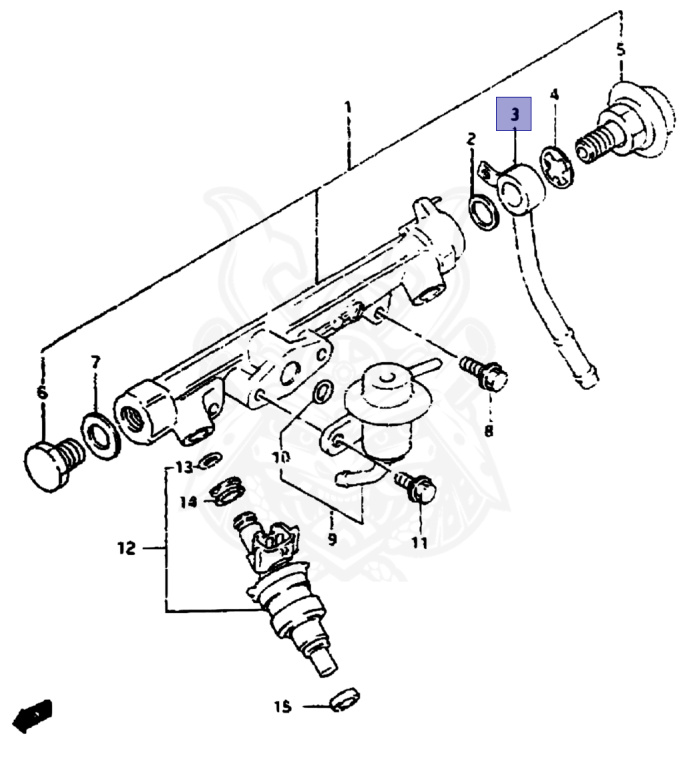 1
2
3
4
5
6
7
8
9
10
11
12
13
14
15