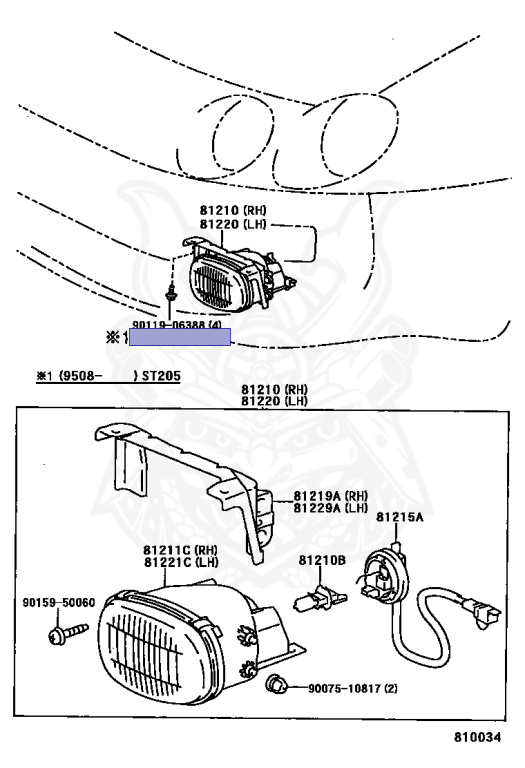 81210 (RH)
81220 (LH)

90119-06388 (4)
※1

※1 (9508- ) ST205

81210 (RH)
81220 (LH)

81219A (RH)
81229A (LH)

81215A

81211C (RH)
81221C (LH)

81210B

90159-50060

90075-10817 (2)

810034