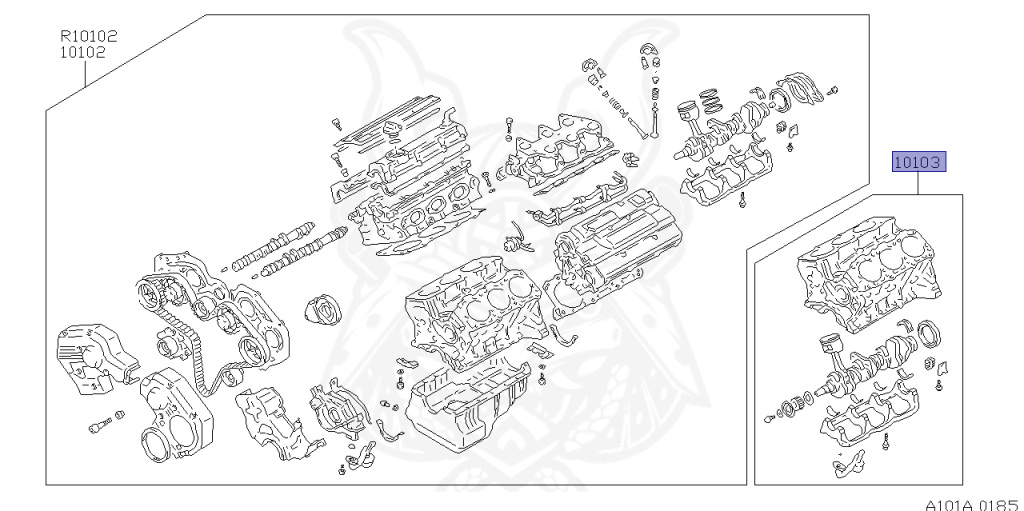 R10102
10102

10103

A101A 0185