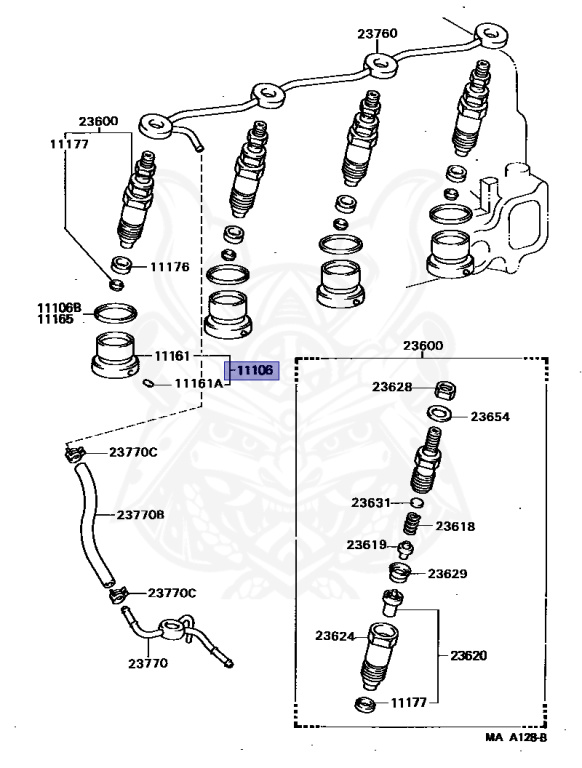 23760
23600
11177
11176
11106B
11165
11161
11106
11161A
23770C
23770B
23770C
23770
23600
23628
23654
23631
23618
23619
23629
23624
23620
11177
MA A128-B