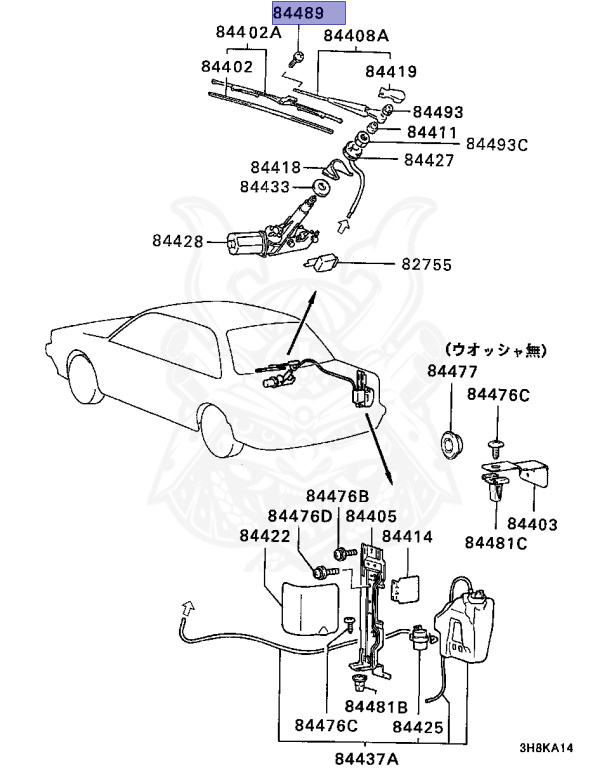 84489
84402A
84408A
84402
84419
84493
84411
84493C
84418
84427
84433
84428
82755
(ウオッシャ無)
84477
84476C
84403
84481C
84476B
84476D
84405
84422
84414
84481B
84476C
84425
84437A
3H8KA14