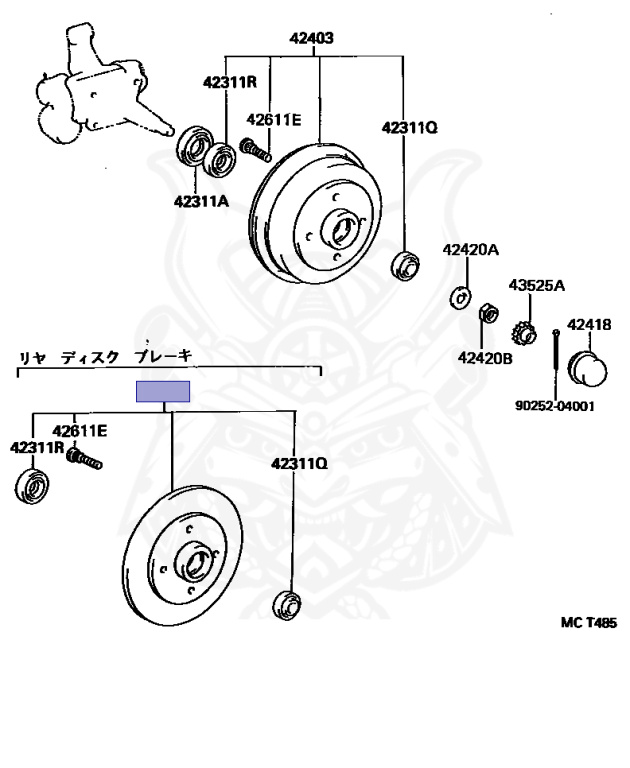 42403

42311R

42611E

42311Q

42311A

42420A

43525A

42418

42420B

90252-04001

リヤ ディスク ブレーキ

42611E

42311R

42311Q

MC T485