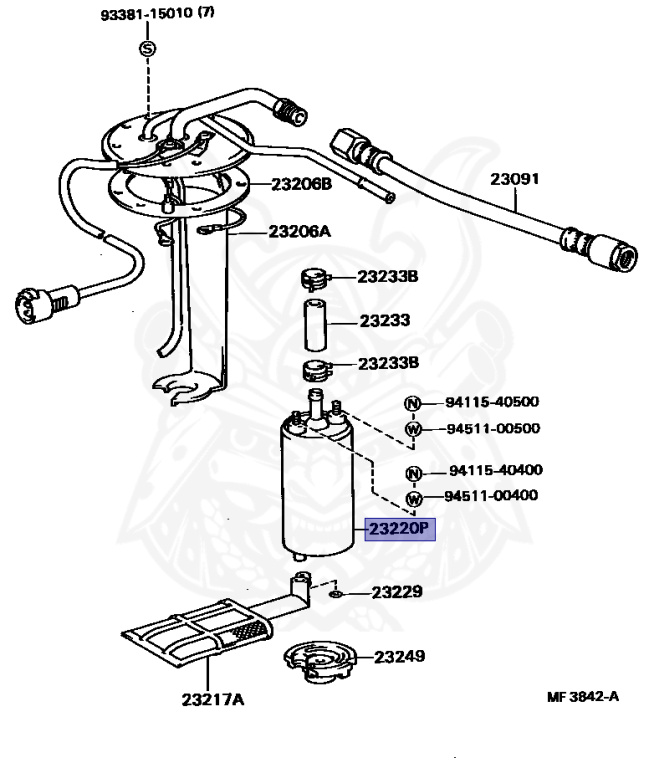 93381-15010 (7)
S
23206B
23091
23206A
23233B
23233
23233B
N 94115-40500
W 94511-00500
N 94115-40400
W 94511-00400
23220P
23229
23249
23217A
MF 3842-A