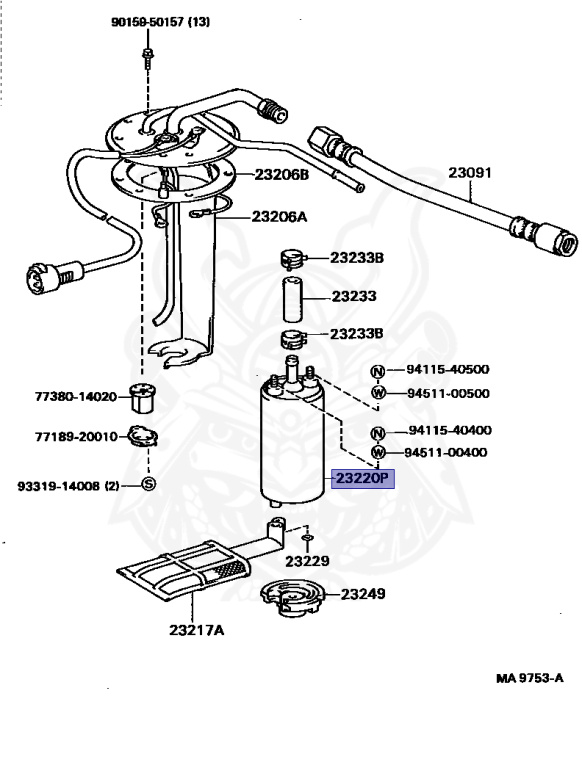 90159-50157 (13)

23206B

23091

23206A

23233B

23233

23233B

N 94115-40500

W 94511-00500

77380-14020

77189-20010

N 94115-40400

W 94511-00400

93319-14008 (2) S

23220P

23229

23249

23217A

MA 9753-A