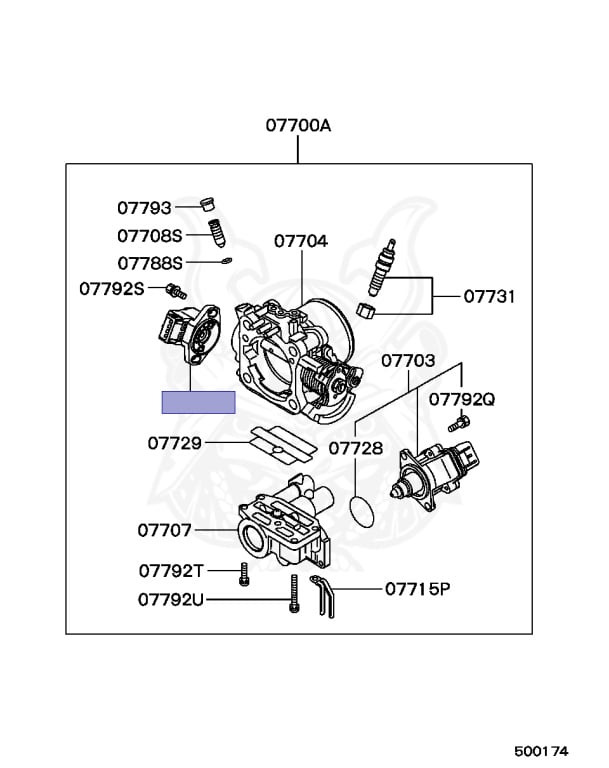 07700A

07793
07708S
07788S
07792S
07704
07731
07703
07792Q
07729
07728
07707
07792T
07792U
07715P

500174