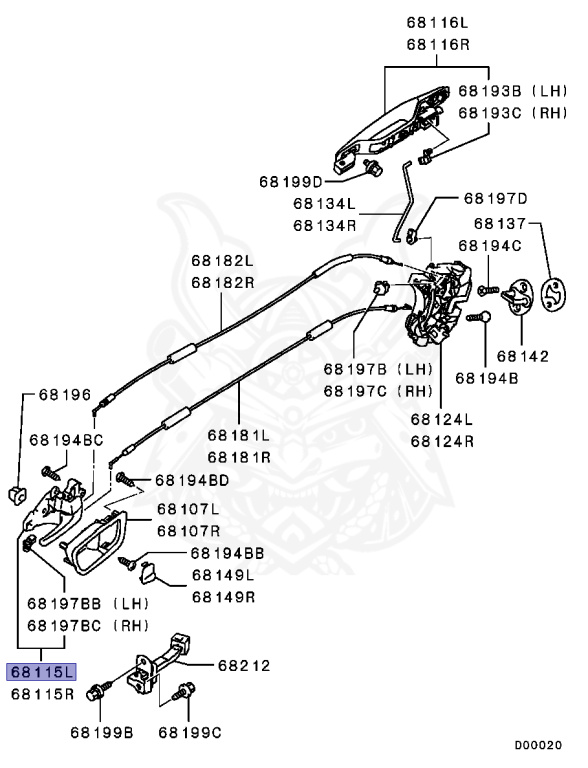 68116L
68116R

68193B (LH)
68193C (RH)

68199D

68134L
68134R

68197D

68137

68194C

68182L
68182R

68142

68197B (LH)
68197C (RH)

68194B

68196

68124L
68124R

68194BC

68181L
68181R

68194BD

68107L
68107R

68194BB

68149L
68149R

68197BB (LH)
68197BC (RH)

68115L
68115R

68212

68199B

68199C

D00020