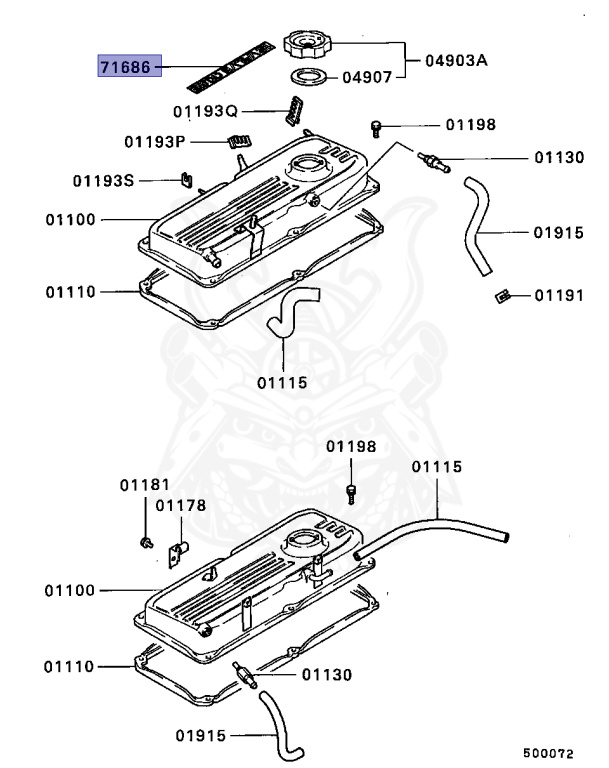 71686
04903A
04907
01193Q
01198
01193P
01130
01193S
01100
01915
01110
01191
01115
01198
01115
01181
01178
01100
01110
01130
01915
500072